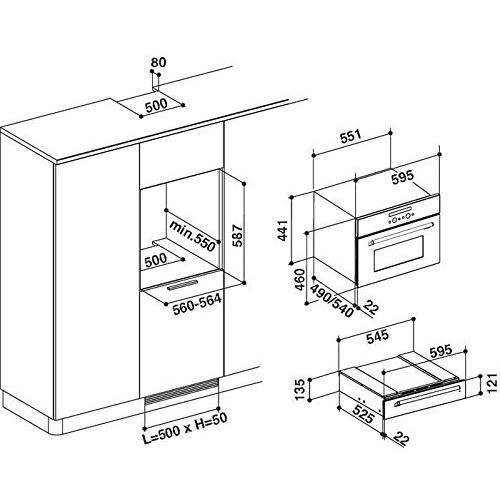 80
500
min.550
587
500
560-564
L=500 x H=50
551
595
441
460
490/540
22
545
595
135
121
525
22