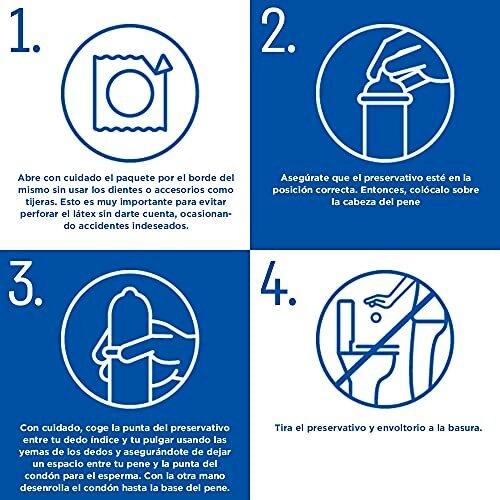 1.

Abre con cuidado el paquete por el borde del mismo sin usar los dientes o accesorios como tijeras. Esto es muy importante para evitar perforar el látex sin darte cuenta, ocasionando accidentes indeseados.

2.

Asegúrate que el preservativo esté en la posición correcta. Entonces, colócalo sobre la cabeza del pene

3.

Con cuidado, coge la punta del preservativo entre tu dedo índice y tu pulgar usando las yemas de los dedos y asegurándote de dejar un espacio entre tu pene y la punta del condón para el esperma. Con la otra mano desenrolla el condón hasta la base del pene.

4.

Tira el preservativo y envoltorio a la basura.