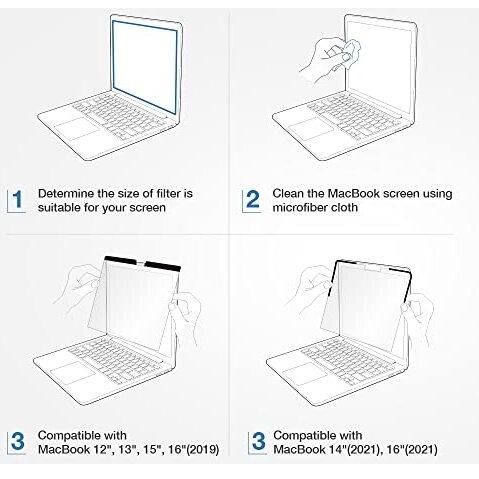 1 Determine the size of filter is suitable for your screen

2 Clean the MacBook screen using microfiber cloth

3 Compatible with MacBook 12", 13", 15", 16"(2019)

3 Compatible with MacBook 14"(2021), 16"(2021)