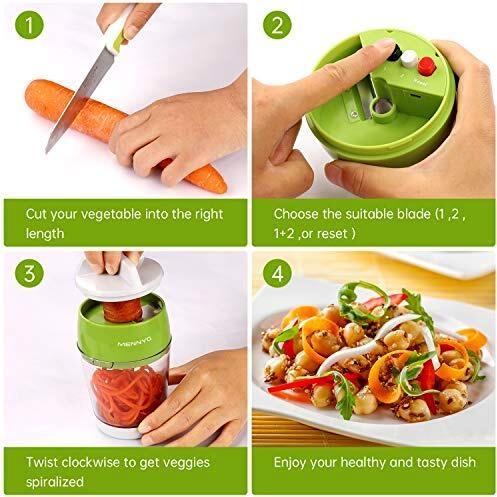 1

Cut your vegetable into the right length

2

Choose the suitable blade (1 ,2 , 1+2 ,or reset )

3

MENNYO

Twist clockwise to get veggies spiralized

4

Enjoy your healthy and tasty dish