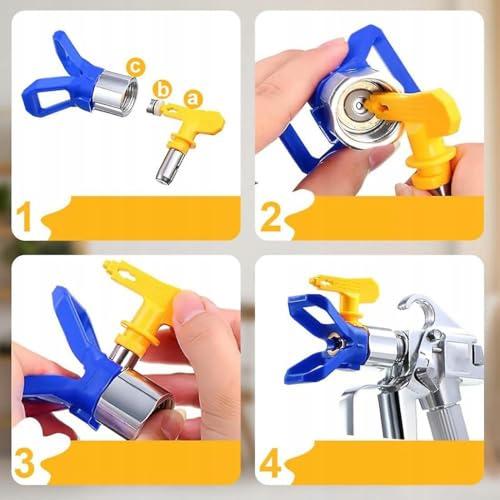 c
b
a
1
2
3
4