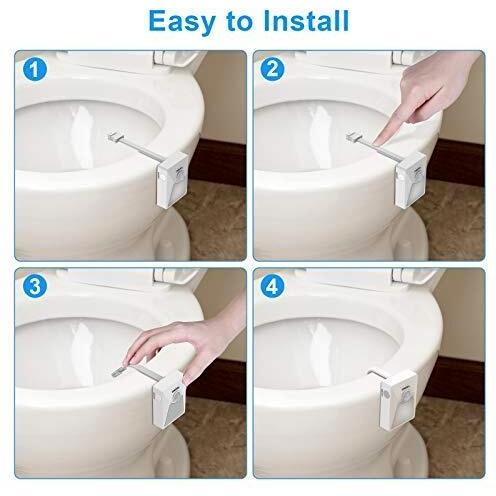 Easy to Install

1

2

3

4