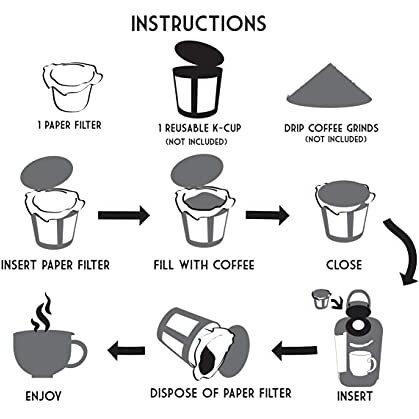 INSTRUCTIONS

1 PAPER FILTER

1 REUSABLE K-CUP
(NOT INCLUDED)

DRIP COFFEE GRINDS
(NOT INCLUDED)

INSERT PAPER FILTER

FILL WITH COFFEE

CLOSE

INSERT

DISPOSE OF PAPER FILTER

ENJOY