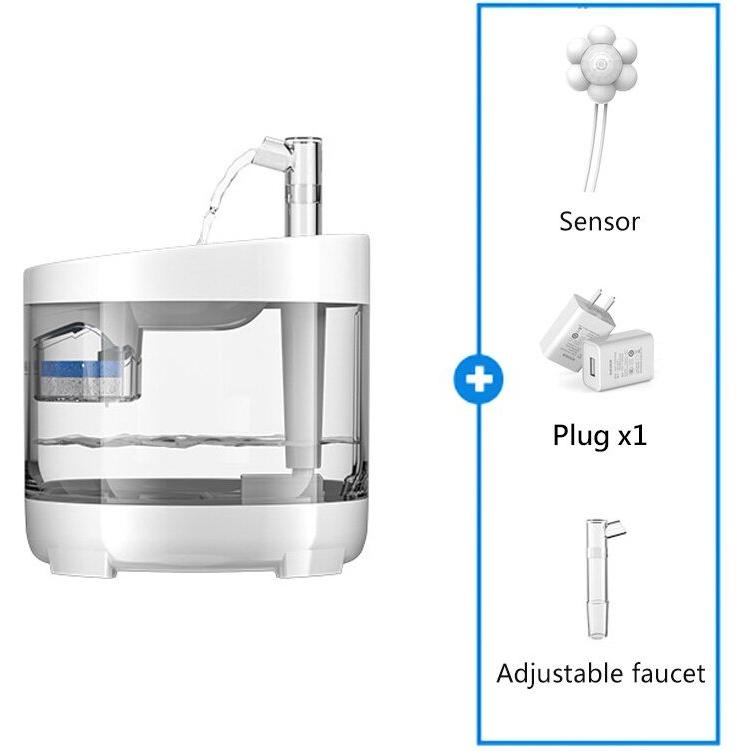 Sensor

Plug x1

Adjustable faucet