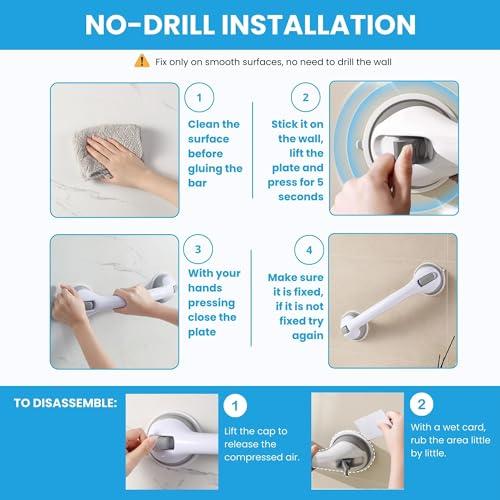 NO-DRILL INSTALLATION

Fix only on smooth surfaces, no need to drill the wall

1
Clean the surface before gluing the bar

2
Stick it on the wall, lift the plate and press for 5 seconds

3
With your hands pressing close the plate

4
Make sure it is fixed, if it is not fixed try again

TO DISASSEMBLE:

1
Lift the cap to release the compressed air.

2
With a wet card, rub the area little by little.