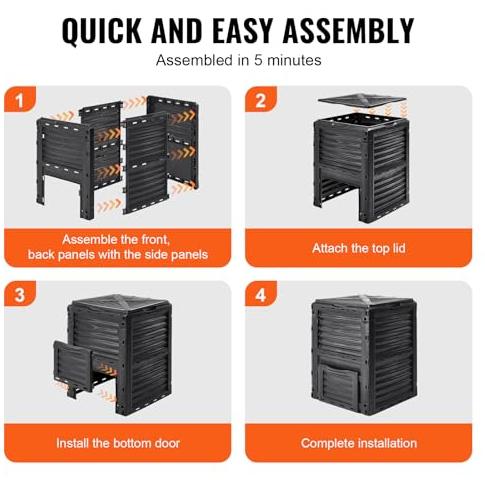 QUICK AND EASY ASSEMBLY

Assembled in 5 minutes

1

Assemble the front, back panels with the side panels

2

Attach the top lid

3

Install the bottom door

4

Complete installation