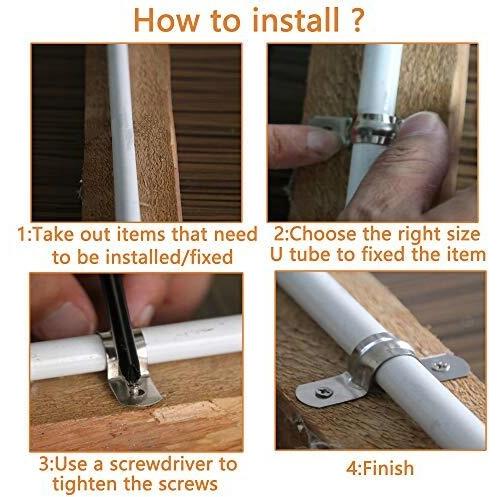 How to install ?

1:Take out items that need to be installed/fixed

2:Choose the right size U tube to fixed the item

3:Use a screwdriver to tighten the screws

4:Finish