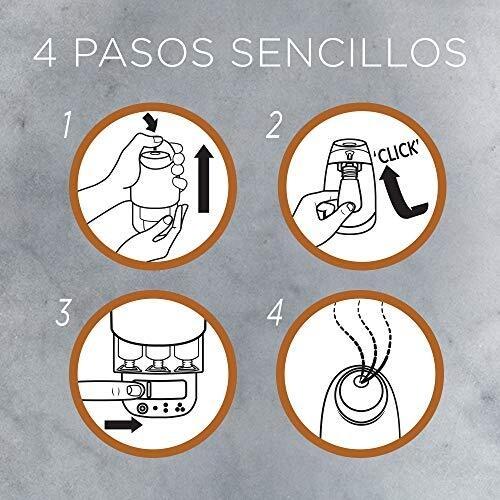 4 PASOS SENCILLOS

1

2

'CLICK'

3

4