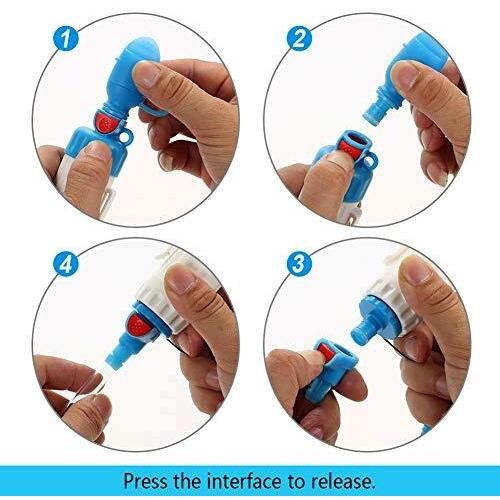 1

2

4

3

Press the interface to release.