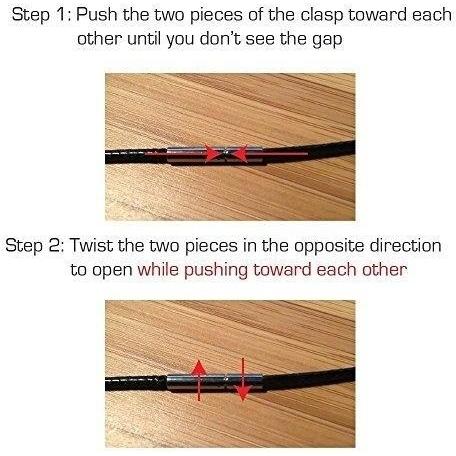 Step 1: Push the two pieces of the clasp toward each other until you don't see the gap

Step 2: Twist the two pieces in the opposite direction to open while pushing toward each other