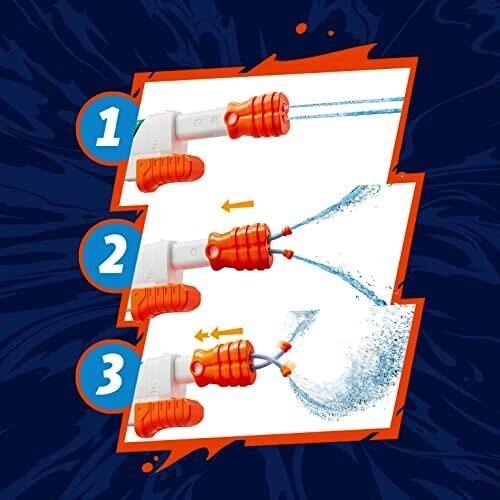 1

2

3