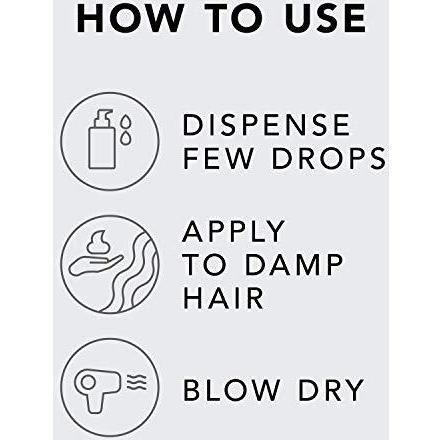 HOW TO USE

DISPENSE FEW DROPS

APPLY TO DAMP HAIR

BLOW DRY