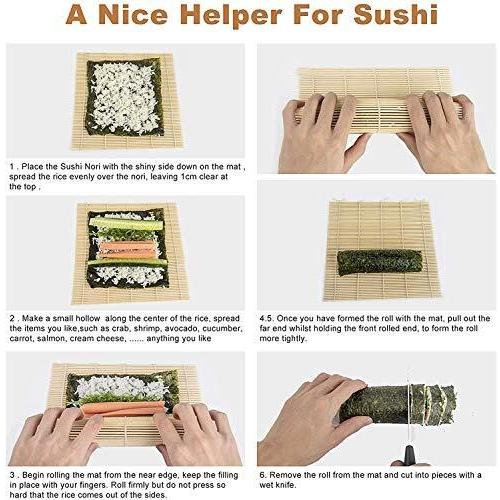 A Nice Helper For Sushi

1 . Place the Sushi Nori with the shiny side down on the mat , spread the rice evenly over the nori, leaving 1cm clear at the top .

2 . Make a small hollow along the center of the rice, spread the items you like,such as crab, shrimp, avocado, cucumber, carrot, salmon, cream cheese, ...... anything you like

3 . Begin rolling the mat from the near edge, keep the filling in place with your fingers. Roll firmly but do not press so hard that the rice comes out of the sides.

4.5. Once you have formed the roll with the mat, pull out the far end whilst holding the front rolled end, to form the roll more tightly.

6. Remove the roll from the mat and cut into pieces with a wet knife.