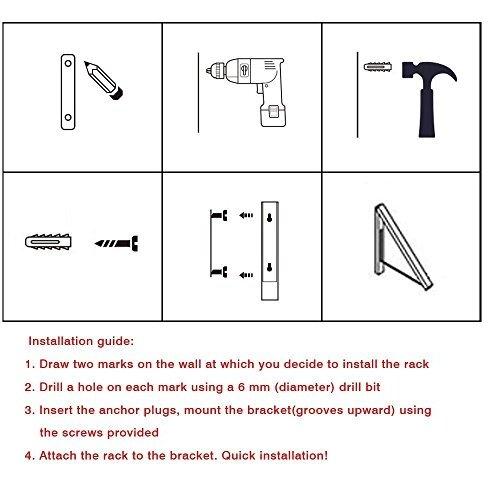 Installation guide:

1. Draw two marks on the wall at which you decide to install the rack

2. Drill a hole on each mark using a 6 mm (diameter) drill bit

3. Insert the anchor plugs, mount the bracket(grooves upward) using the screws provided

4. Attach the rack to the bracket. Quick installation!