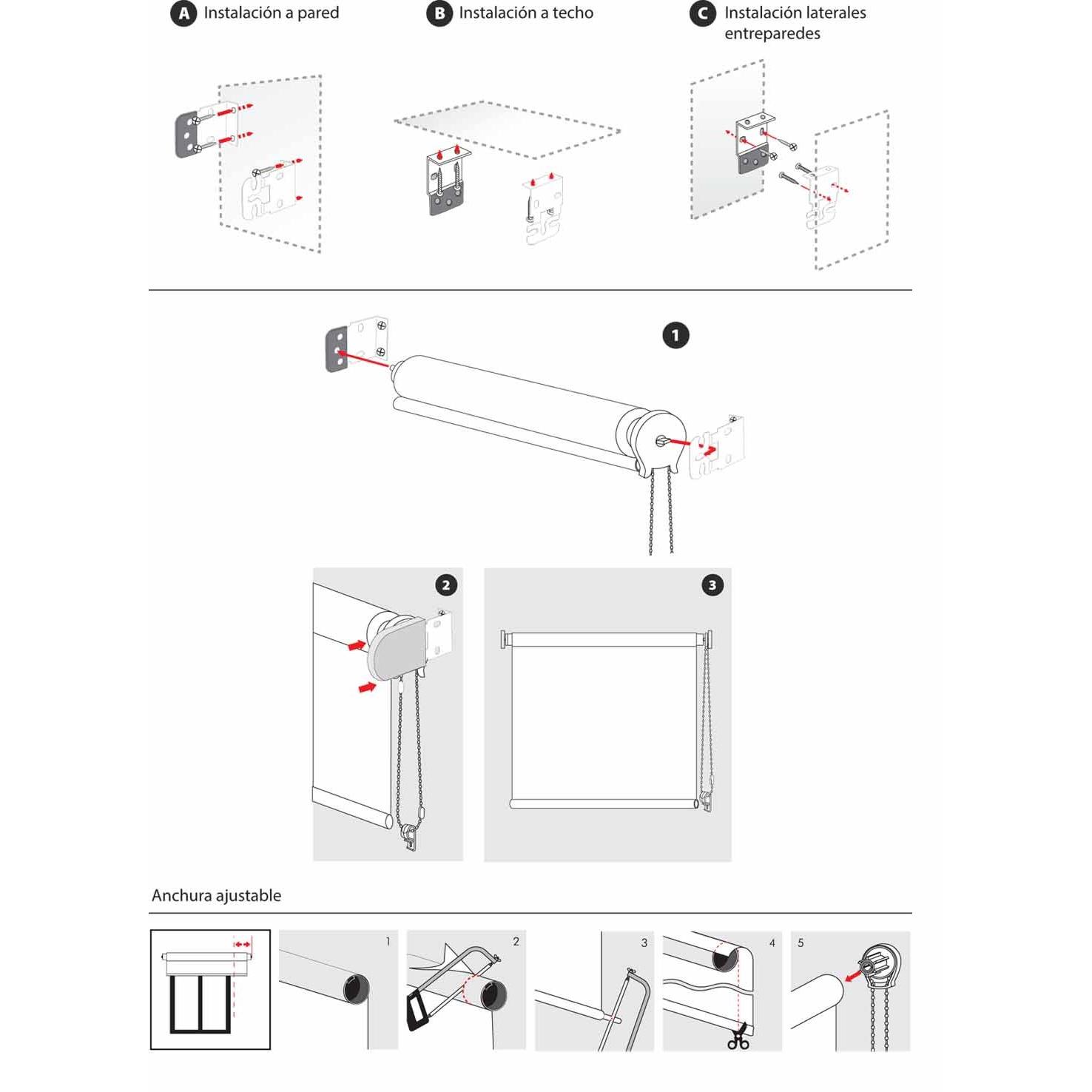 A Instalación a pared

B Instalación a techo

C Instalación laterales entreparedes

1

2

3

Anchura ajustable

1

2

3

4

5