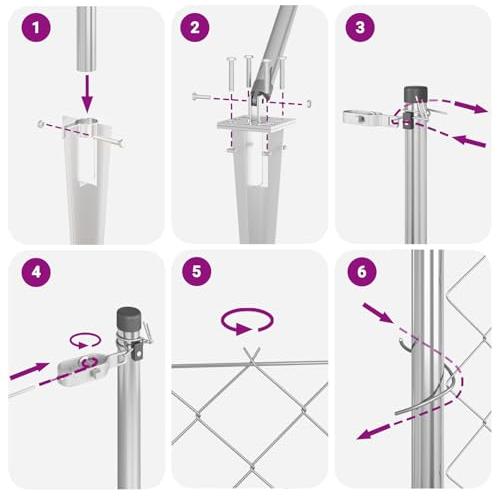 1

2

3

4

5

6