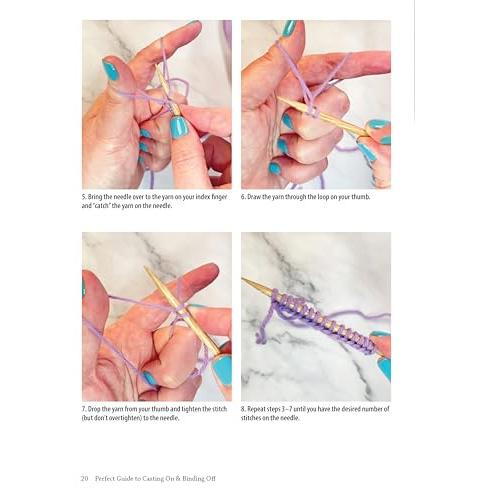 5. Bring the needle over to the yarn on your index finger and "catch" the yarn on the needle.

6. Draw the yarn through the loop on your thumb.

7. Drop the yarn from your thumb and tighten the stitch (but don't overtighten) to the needle.

8. Repeat steps 3–7 until you have the desired number of stitches on the needle.

20 Perfect Guide to Casting On & Binding Off