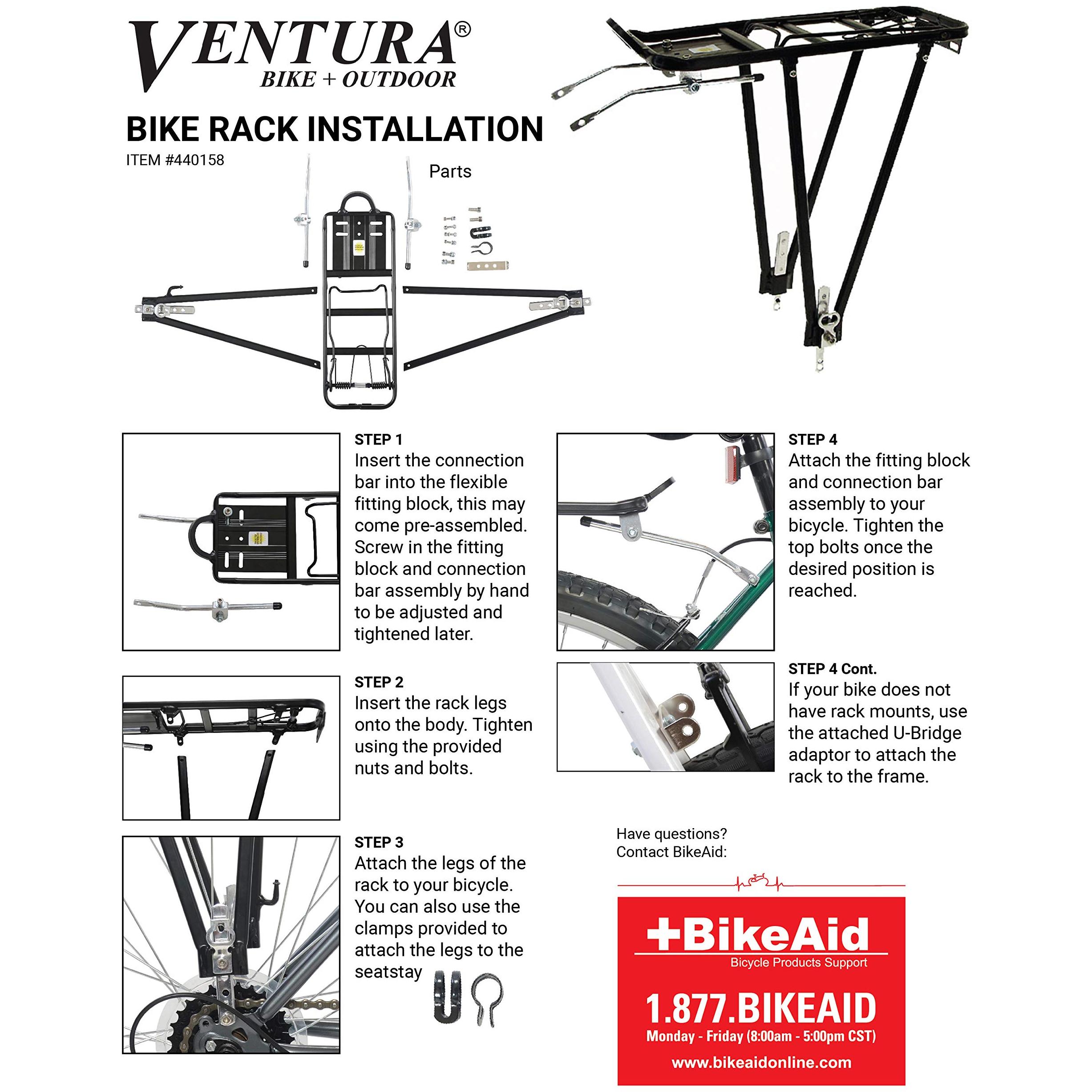 VENTURA®
BIKE + OUTDOOR

BIKE RACK INSTALLATION
ITEM #440158

Parts

STEP 1
Insert the connection bar into the flexible fitting block, this may come pre-assembled. Screw in the fitting block and connection bar assembly by hand to be adjusted and tightened later.

STEP 2
Insert the rack legs onto the body. Tighten using the provided nuts and bolts.

STEP 3
Attach the legs of the rack to your bicycle. You can also use the clamps provided to attach the legs to the seatstay

STEP 4
Attach the fitting block and connection bar assembly to your bicycle. Tighten the top bolts once the desired position is reached.

STEP 4 Cont.
If your bike does not have rack mounts, use the attached U-Bridge adaptor to attach the rack to the frame.

Have questions?
Contact BikeAid:

+BikeAid
Bicycle Products Support
1.877.BIKEAID
Monday - Friday (8:00am - 5:00pm CST)
www.bikeaidonline.com