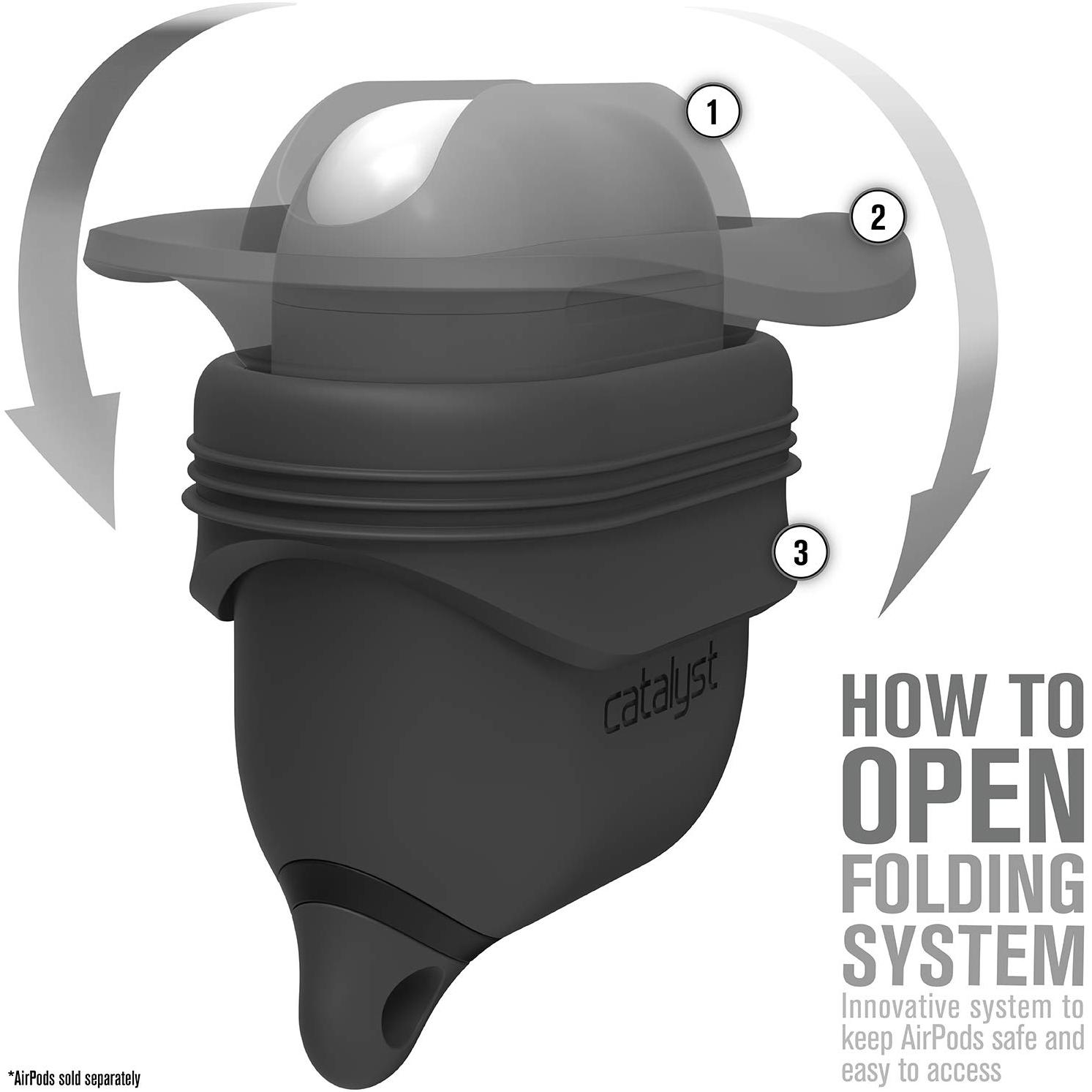 1

2

3

catalyst

HOW TO OPEN FOLDING SYSTEM

Innovative system to keep AirPods safe and easy to access

*AirPods sold separately