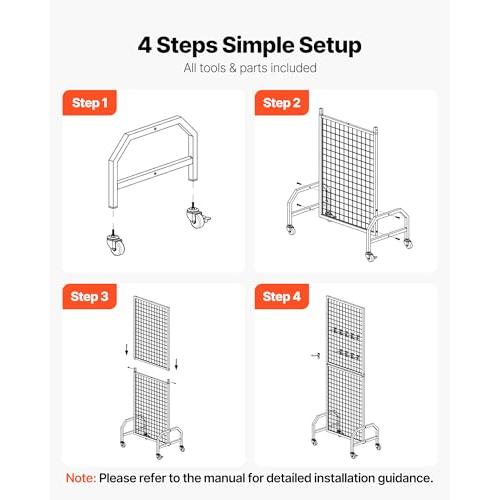 4 Steps Simple Setup

All tools & parts included

Step 1

Step 2

Step 3

Step 4

Note: Please refer to the manual for detailed installation guidance.