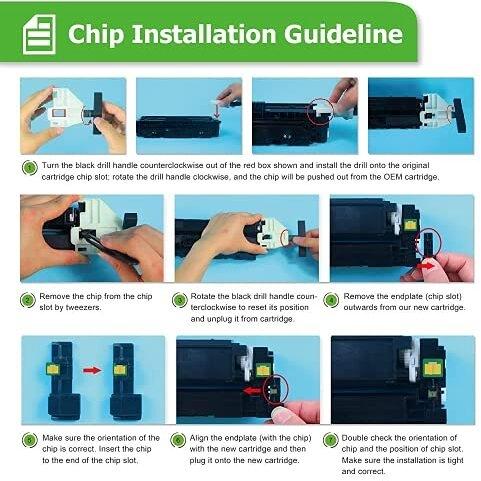 Chip Installation Guideline

1 Turn the black drill handle counterclockwise out of the red box shown and install the drill onto the original cartridge chip slot; rotate the drill handle clockwise, and the chip will be pushed out from the OEM cartridge.

2 Remove the chip from the chip slot by tweezers.

3 Rotate the black drill handle counterclockwise to reset its position and unplug it from cartridge.

4 Remove the endplate (chip slot) outwards from our new cartridge.

5 Make sure the orientation of the chip is correct. Insert the chip to the end of the chip slot.

6 Align the endplate (with the chip) with the new cartridge and then plug it onto the new cartridge.

7 Double check the orientation of chip and the position of chip slot. Make sure the installation is tight and correct.