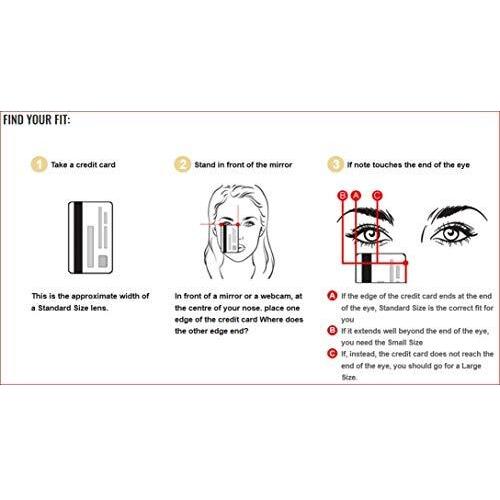 FIND YOUR FIT:

1 Take a credit card

This is the approximate width of a Standard Size lens.

2 Stand in front of the mirror

In front of a mirror or a webcam, at the centre of your nose. place one edge of the credit card Where does the other edge end?

3 If note touches the end of the eye

B A C

A If the edge of the credit card ends at the end of the eye, Standard Size is the correct fit for you

B If it extends well beyond the end of the eye, you need the Small Size

C If, instead, the credit card does not reach the end of the eye, you should go for a Large Size.