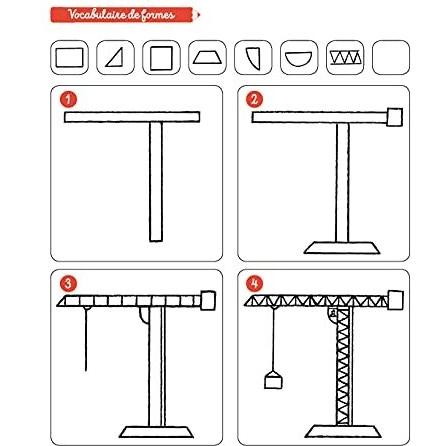 Vocabulaire de formes

1

2

3

4