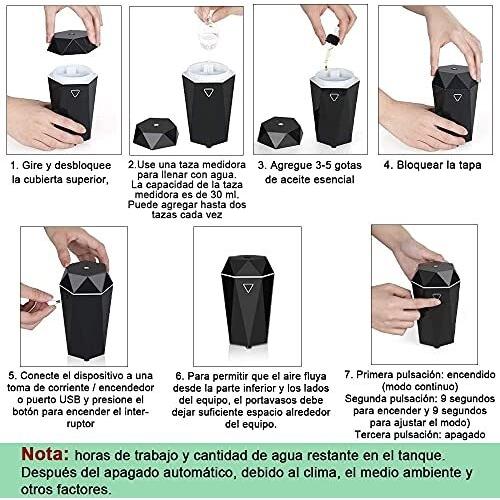 1. Gire y desbloquee la cubierta superior,

2.Use una taza medidora para llenar con agua. La capacidad de la taza medidora es de 30 ml. Puede agregar hasta dos tazas cada vez

3. Agregue 3-5 gotas de aceite esencial

4. Bloquear la tapa

5. Conecte el dispositivo a una toma de corriente / encendedor o puerto USB y presione el botón para encender el interruptor

6. Para permitir que el aire fluya desde la parte inferior y los lados del equipo, el portavasos debe dejar suficiente espacio alrededor del equipo.

7. Primera pulsación: encendido (modo continuo)
Segunda pulsación: 9 segundos para encender y 9 segundos para ajustar el modo)
Tercera pulsación: apagado

Nota: horas de trabajo y cantidad de agua restante en el tanque. Después del apagado automático, debido al clima, el medio ambiente y otros factores.