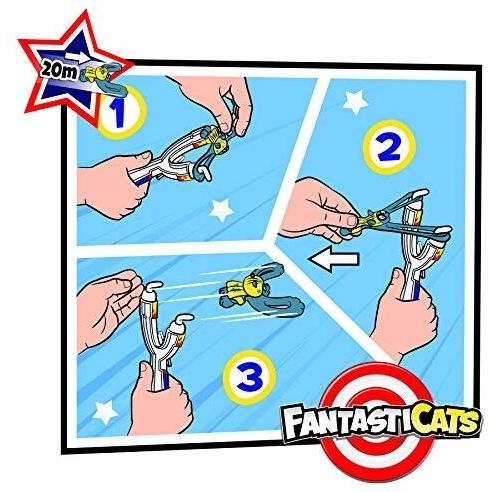 20m

1

2

3

FANTASTICATS