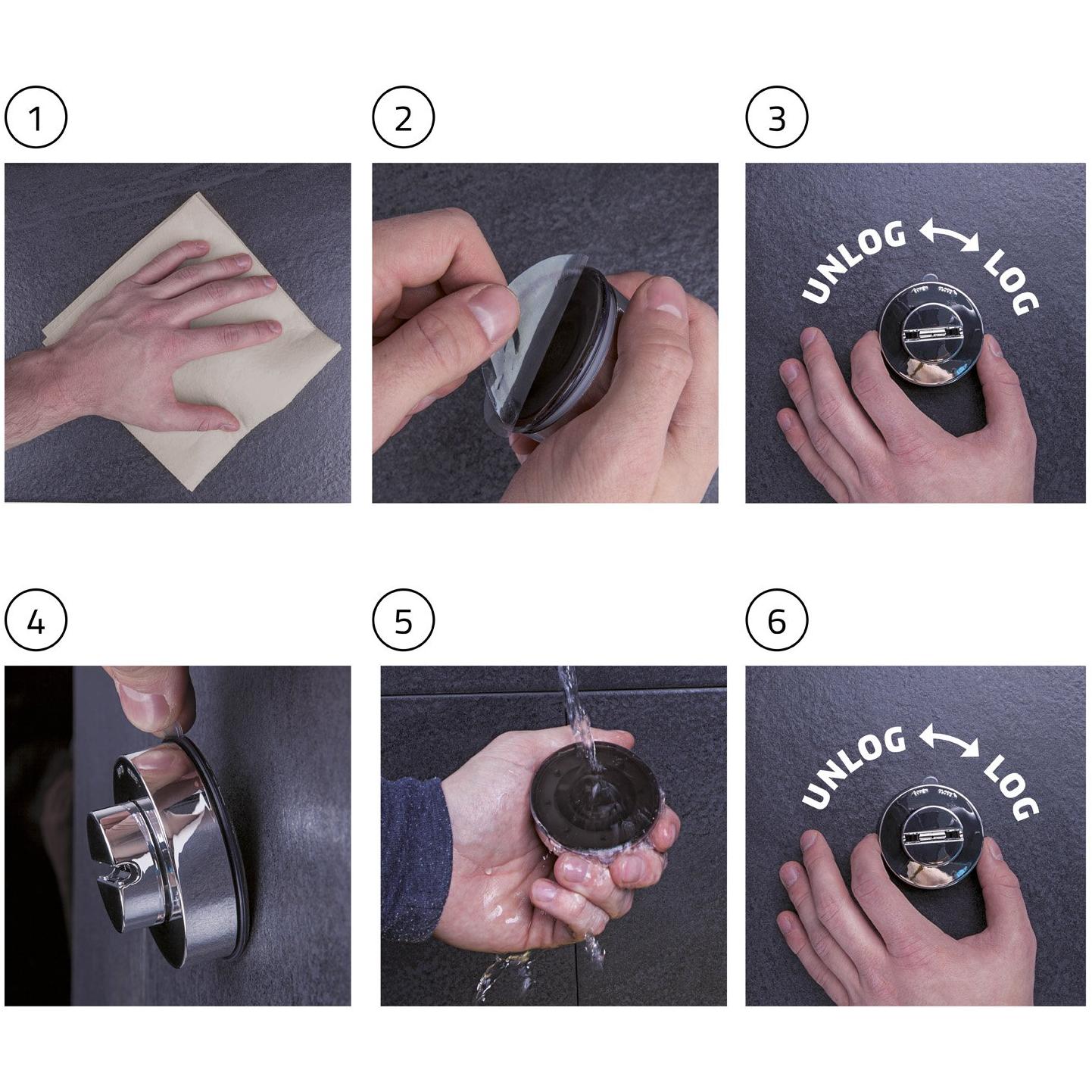 1

2

3

UNLOG LOG

4

5

6

UNLOG LOG