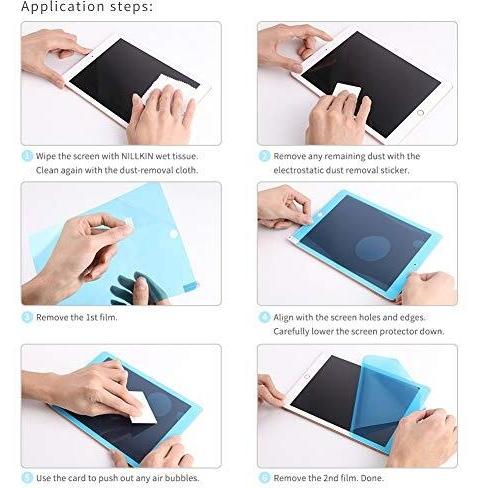 Application steps:

1 Wipe the screen with NILLKIN wet tissue. Clean again with the dust-removal cloth.

2 Remove any remaining dust with the electrostatic dust removal sticker.

3 Remove the 1st film.

4 Align with the screen holes and edges. Carefully lower the screen protector down.

5 Use the card to push out any air bubbles.

6 Remove the 2nd film. Done.