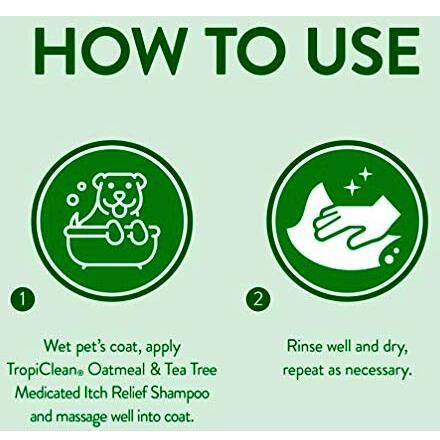 HOW TO USE

1

Wet pet's coat, apply TropiClean® Oatmeal & Tea Tree Medicated Itch Relief Shampoo and massage well into coat.

2

Rinse well and dry, repeat as necessary.