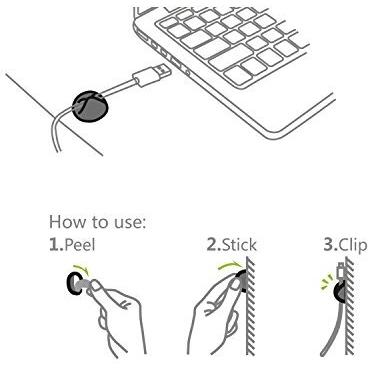 How to use:
1.Peel

2.Stick

3.Clip