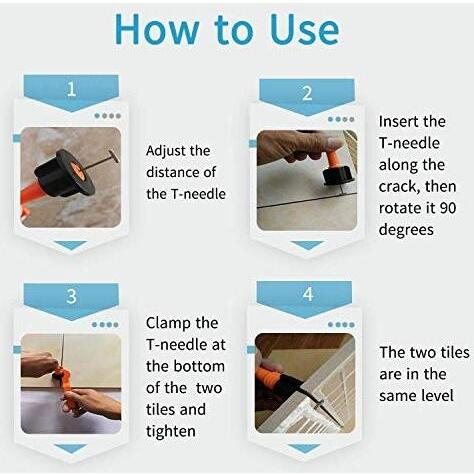 How to Use

1

Adjust the distance of the T-needle

2

Insert the T-needle along the crack, then rotate it 90 degrees

3

Clamp the T-needle at the bottom of the two tiles and tighten

4

The two tiles are in the same level