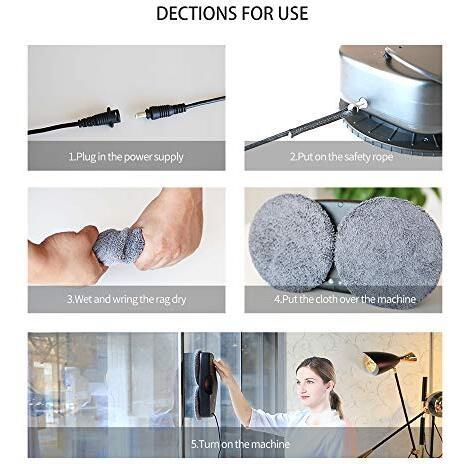 DECTIONS FOR USE

1.Plug in the power supply

2.Put on the safety rope

3.Wet and wring the rag dry

4.Put the cloth over the machine

5.Turn on the machine