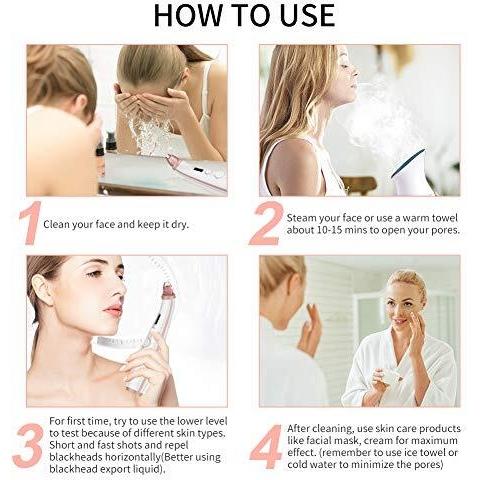 HOW TO USE

1 Clean your face and keep it dry.

2 Steam your face or use a warm towel about 10-15 mins to open your pores.

3 For first time, try to use the lower level to test because of different skin types. Short and fast shots and repel blackheads horizontally(Better using blackhead export liquid).

4 After cleaning, use skin care products like facial mask, cream for maximum effect. (remember to use ice towel or cold water to minimize the pores)