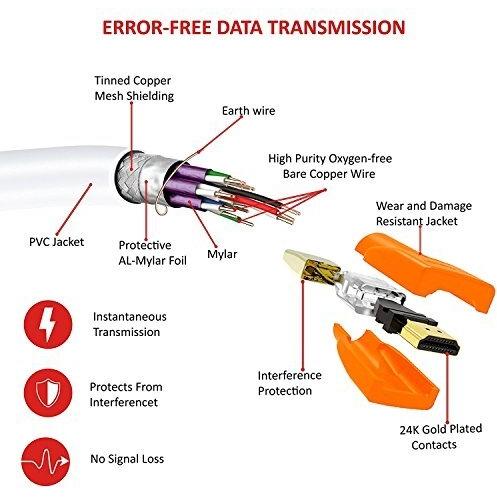 ERROR-FREE DATA TRANSMISSION

Tinned Copper Mesh Shielding

Earth wire

High Purity Oxygen-free Bare Copper Wire

Wear and Damage Resistant Jacket

PVC Jacket

Protective AL-Mylar Foil

Mylar

Instantaneous Transmission

Protects From Interferencet

No Signal Loss

Interference Protection

24K Gold Plated Contacts