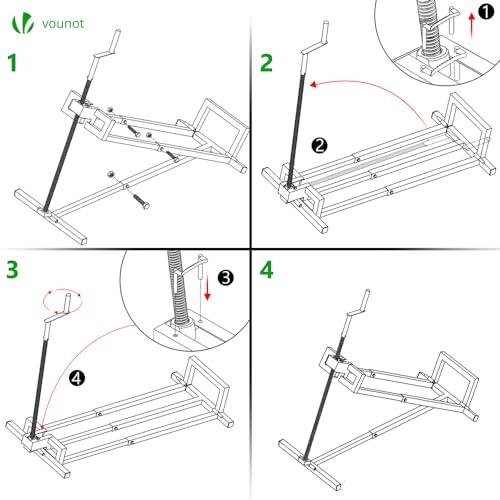 vounot

1

2

❶

❷

3

❸

❹

4