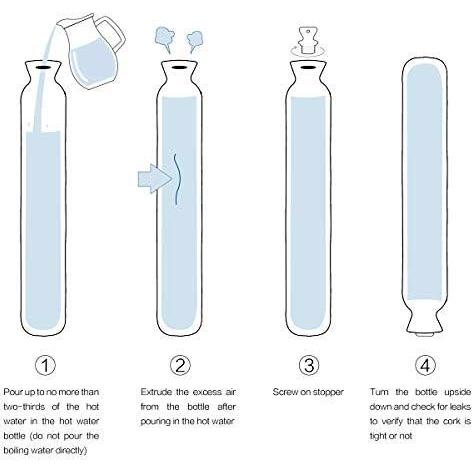 ①

Pour up to no more than two-thirds of the hot water in the hot water bottle (do not pour the boiling water directly)

②

Extrude the excess air from the bottle after pouring in the hot water

③

Screw on stopper

④

Turn the bottle upside down and check for leaks to verify that the cork is tight or not