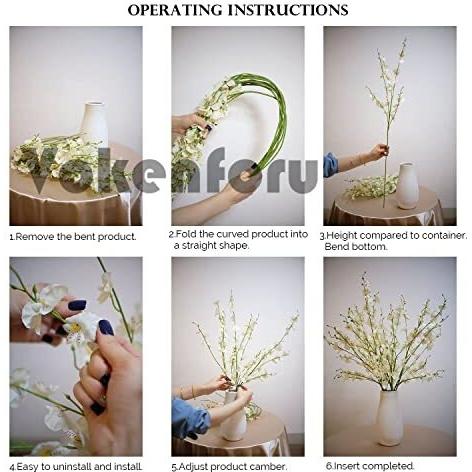 OPERATING INSTRUCTIONS

vokenforu

1.Remove the bent product.

2.Fold the curved product into a straight shape.

3.Height compared to container. Bend bottom.

4.Easy to uninstall and install.

5.Adjust product camber.

6.Insert completed.