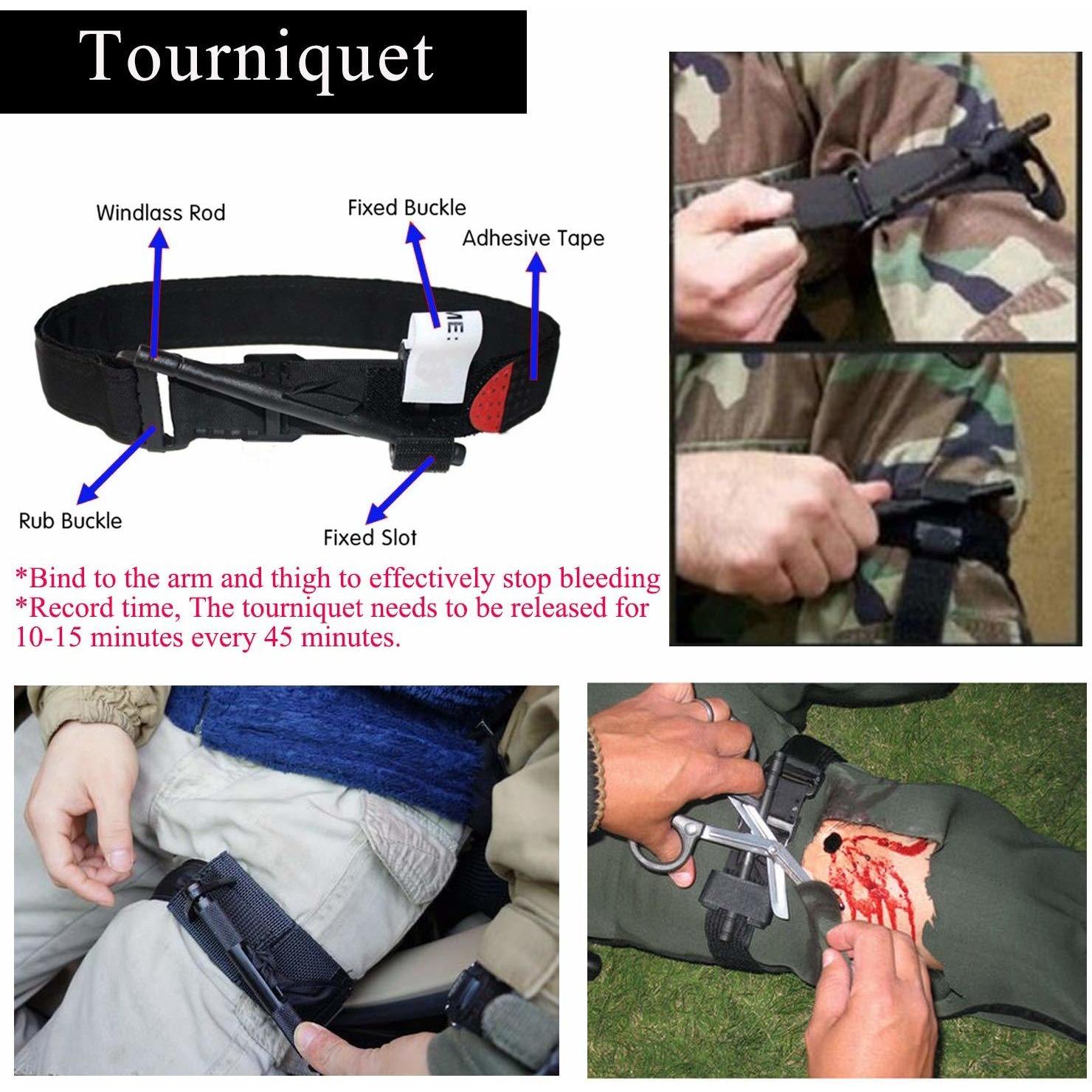 Tourniquet

Windlass Rod

Fixed Buckle

Adhesive Tape

ME:

Rub Buckle

Fixed Slot

*Bind to the arm and thigh to effectively stop bleeding
*Record time, The tourniquet needs to be released for 10-15 minutes every 45 minutes.