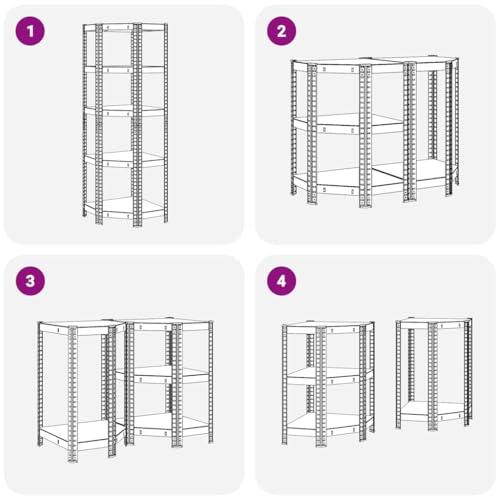 1

2

3

4