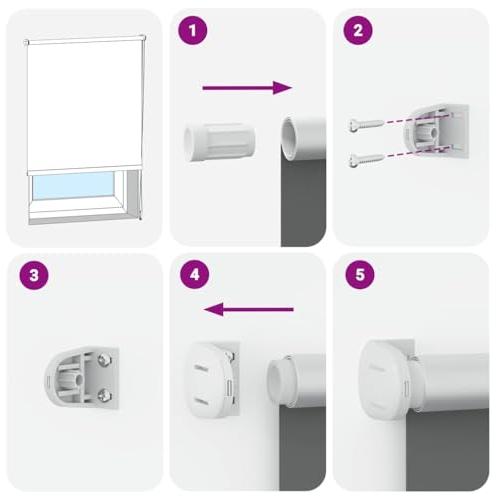 1

2

3

4

5