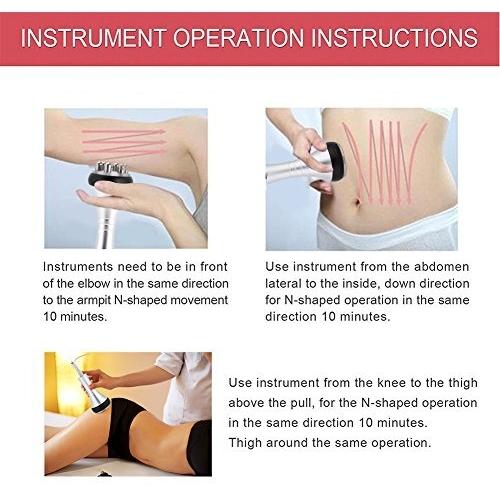 INSTRUMENT OPERATION INSTRUCTIONS

Instruments need to be in front of the elbow in the same direction to the armpit N-shaped movement 10 minutes.

Use instrument from the abdomen lateral to the inside, down direction for N-shaped operation in the same direction 10 minutes.

Use instrument from the knee to the thigh above the pull, for the N-shaped operation in the same direction 10 minutes.
Thigh around the same operation.