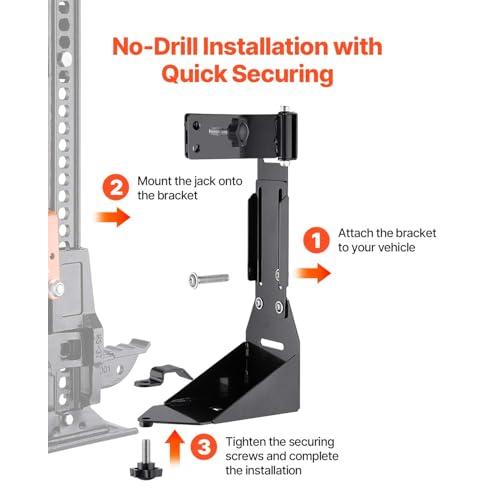 No-Drill Installation with Quick Securing

2 Mount the jack onto the bracket

1 Attach the bracket to your vehicle

3 Tighten the securing screws and complete the installation