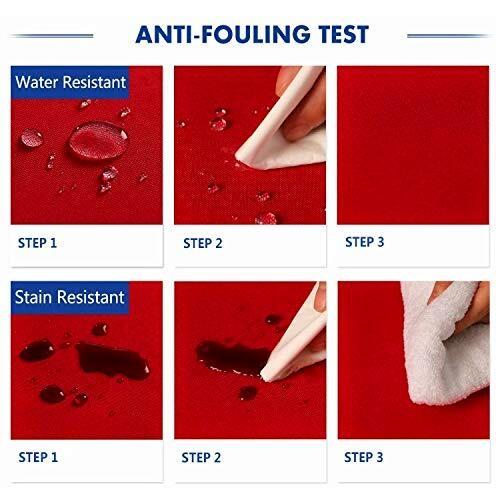 ANTI-FOULING TEST

Water Resistant

STEP 1

STEP 2

STEP 3

Stain Resistant

STEP 1

STEP 2

STEP 3