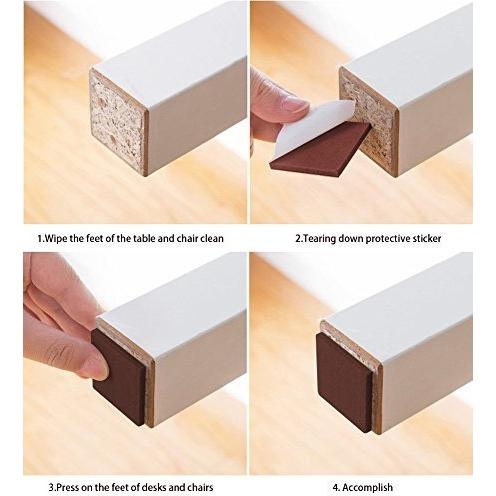 1.Wipe the feet of the table and chair clean

2.Tearing down protective sticker

3.Press on the feet of desks and chairs

4. Accomplish