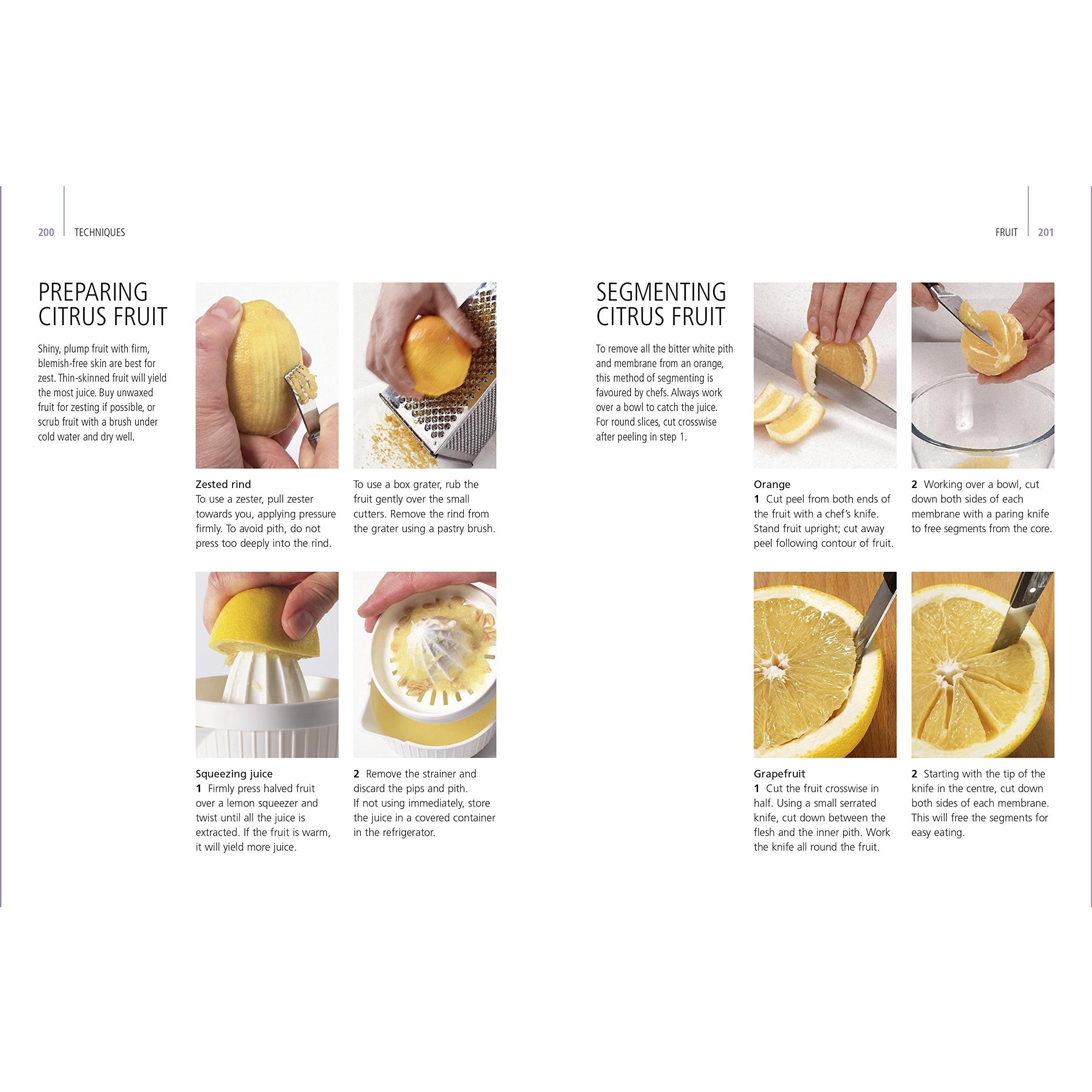 200 TECHNIQUES

PREPARING CITRUS FRUIT

Shiny, plump fruit with firm, blemish-free skin are best for zest. Thin-skinned fruit will yield the most juice. Buy unwaxed fruit for zesting if possible, or scrub fruit with a brush under cold water and dry well.

Zested rind
To use a zester, pull zester towards you, applying pressure firmly. To avoid pith, do not press too deeply into the rind.

To use a box grater, rub the fruit gently over the small cutters. Remove the rind from the grater using a pastry brush.

Squeezing juice
1 Firmly press halved fruit over a lemon squeezer and twist until all the juice is extracted. If the fruit is warm, it will yield more juice.

2 Remove the strainer and discard the pips and pith. If not using immediately, store the juice in a covered container in the refrigerator.

FRUIT 201

SEGMENTING CITRUS FRUIT

To remove all the bitter white pith and membrane from an orange, this method of segmenting is favoured by chefs. Always work over a bowl to catch the juice. For round slices, cut crosswise after peeling in step 1.

Orange
1 Cut peel from both ends of the fruit with a chef's knife. Stand fruit upright; cut away peel following contour of fruit.

2 Working over a bowl, cut down both sides of each membrane with a paring knife to free segments from the core.

Grapefruit
1 Cut the fruit crosswise in half. Using a small serrated knife, cut down between the flesh and the inner pith. Work the knife all round the fruit.

2 Starting with the tip of the knife in the centre, cut down both sides of each membrane. This will free the segments for easy eating.