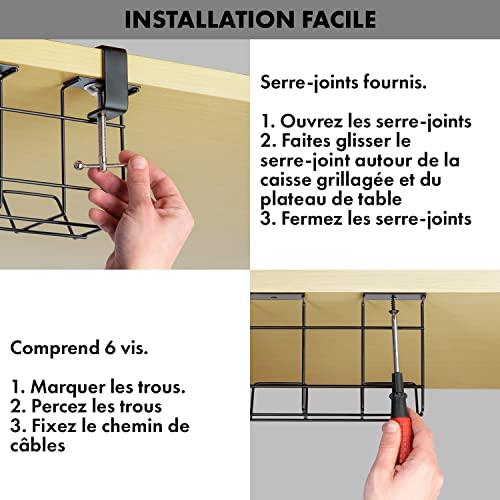 INSTALLATION FACILE

Serre-joints fournis.

1. Ouvrez les serre-joints
2. Faites glisser le serre-joint autour de la caisse grillagée et du plateau de table
3. Fermez les serre-joints

Comprend 6 vis.

1. Marquer les trous.
2. Percez les trous
3. Fixez le chemin de câbles