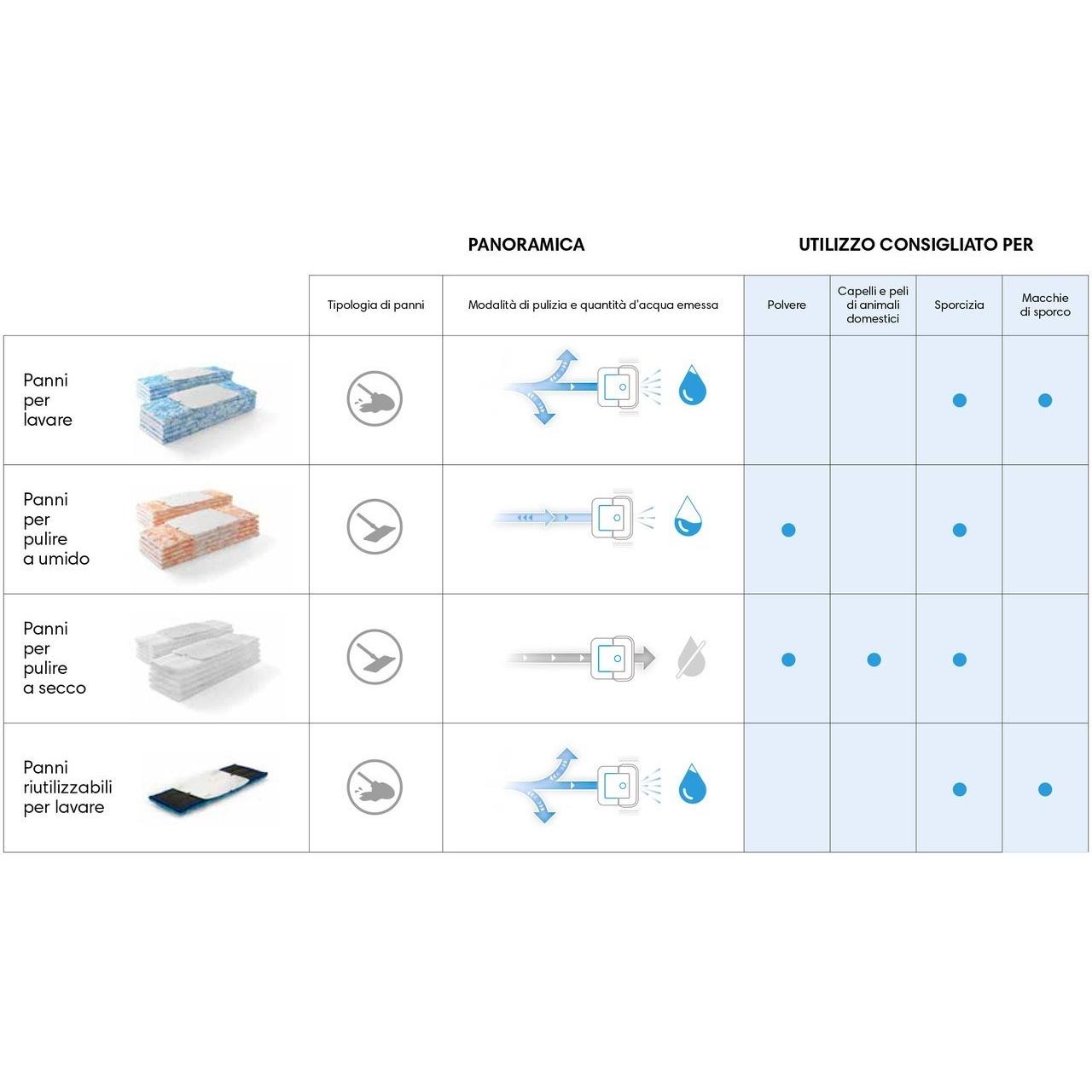 PANORAMICA

UTILIZZO CONSIGLIATO PER

| | Tipologia di panni | Modalità di pulizia e quantità d'acqua emessa | Polvere | Capelli e peli di animali domestici | Sporcizia | Macchie di sporco |
|---|---|---|---|---|---|---|
| Panni per lavare | | | | | ● | ● |
| Panni per pulire a umido | | | ● | | ● | |
| Panni per pulire a secco | | | ● | ● | ● | |
| Panni riutilizzabili per lavare | | | | | ● | ● |